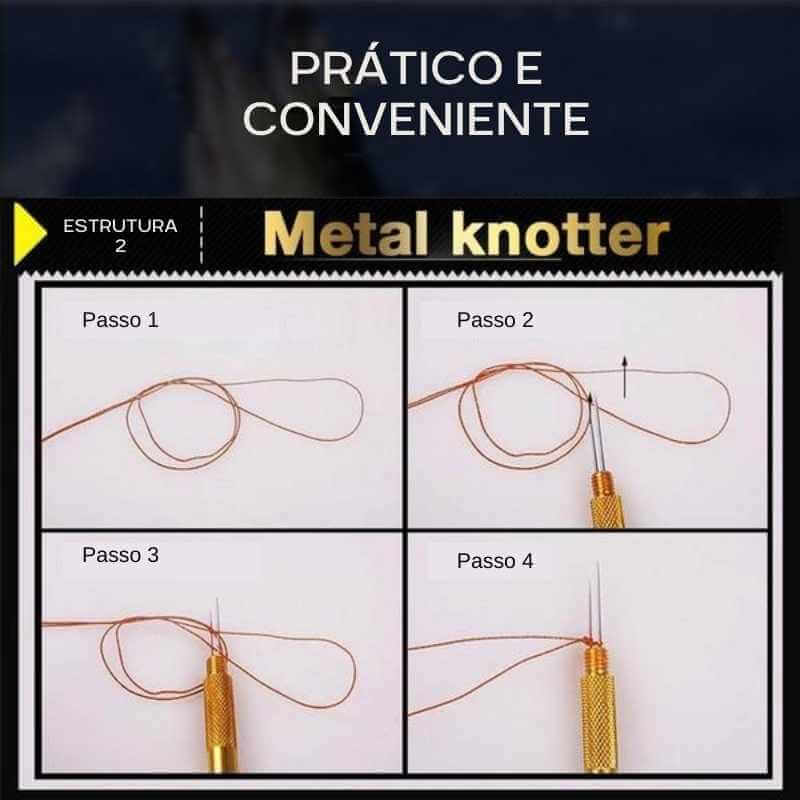 PRÁTICO E CONVENIENTE

ESTRUTURA 2

Metal knotter

Passo 1

Passo 2

Passo 3

Passo 4